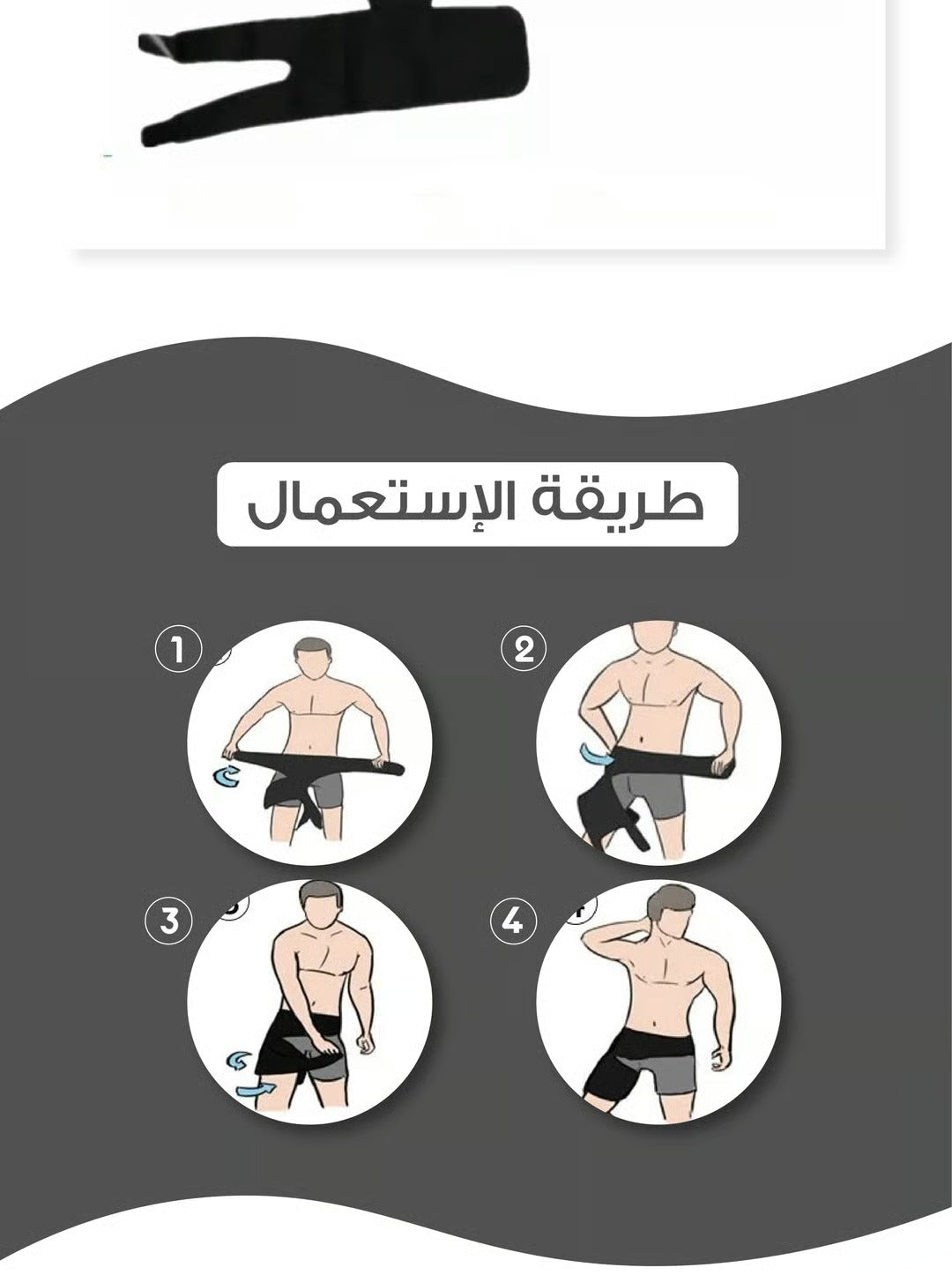 طريقة الإستعمال

1

2

3

4